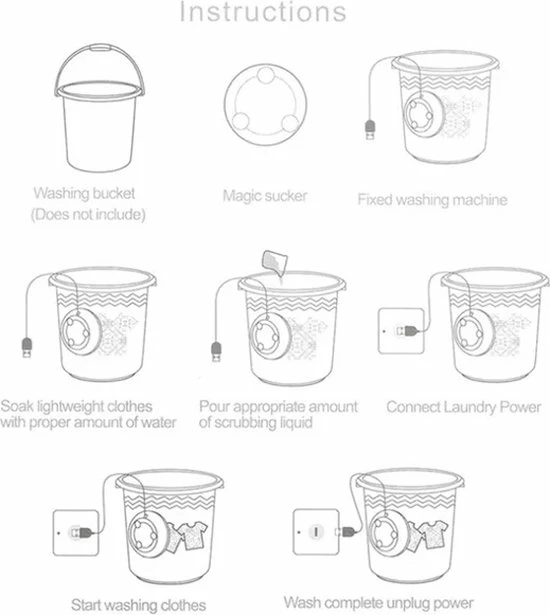 Instructions

Washing bucket
(Does not include)

Magic sucker

Fixed washing machine

Soak lightweight clothes with proper amount of water

Pour appropriate amount of scrubbing liquid

Connect Laundry Power

Start washing clothes

Wash complete unplug power