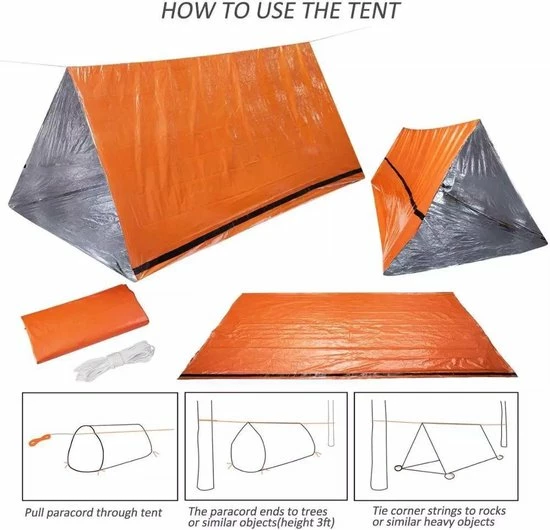 HOW TO USE THE TENT

Pull paracord through tent

The paracord ends to trees or similar objects(height 3ft)

Tie corner strings to rocks or similar heavy objects