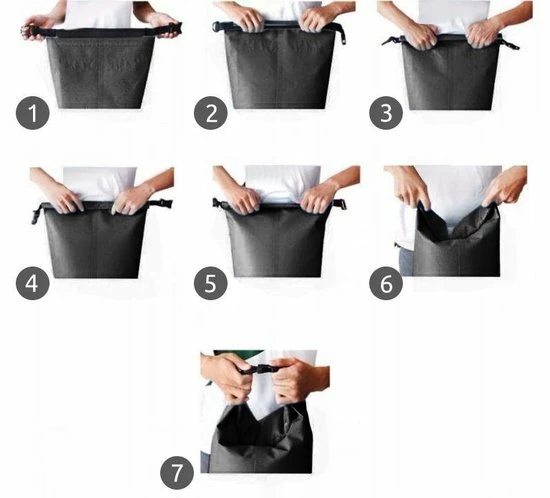 1
2
3
4
5
6
7